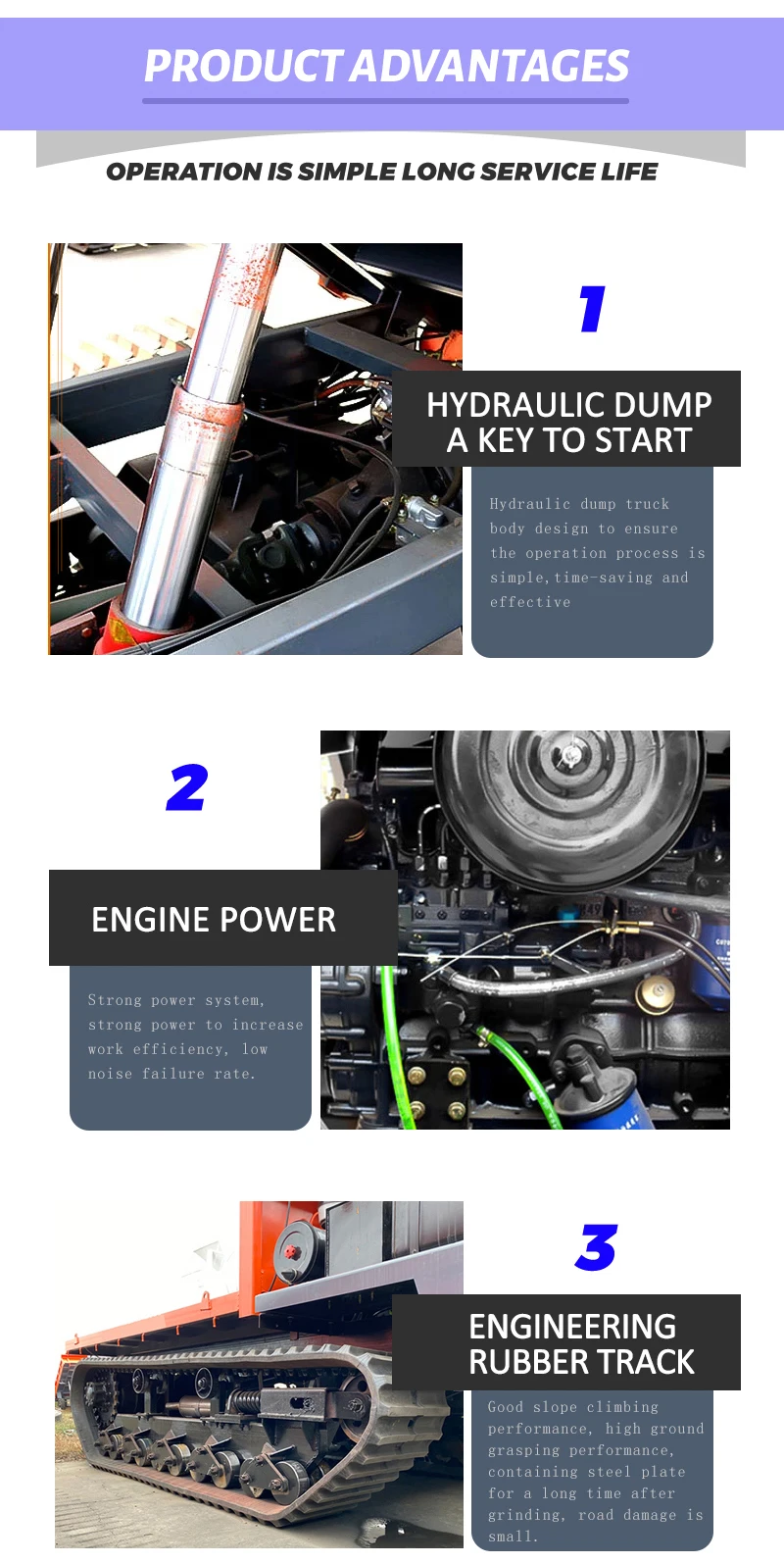 PRODUCT ADVANTAGES

OPERATION IS SIMPLE LONG SERVICE LIFE

1

HYDRAULIC DUMP
A KEY TO START

Hydraulic dump truck body design to ensure the operation process is simple,time-saving and effective

2

ENGINE POWER

Strong power system, strong power to increase work efficiency, low noise failure rate.

3

ENGINEERING RUBBER TRACK

Good slope climbing performance, high ground grasping performance, containing steel plate for a long time after grinding, road damage is small.