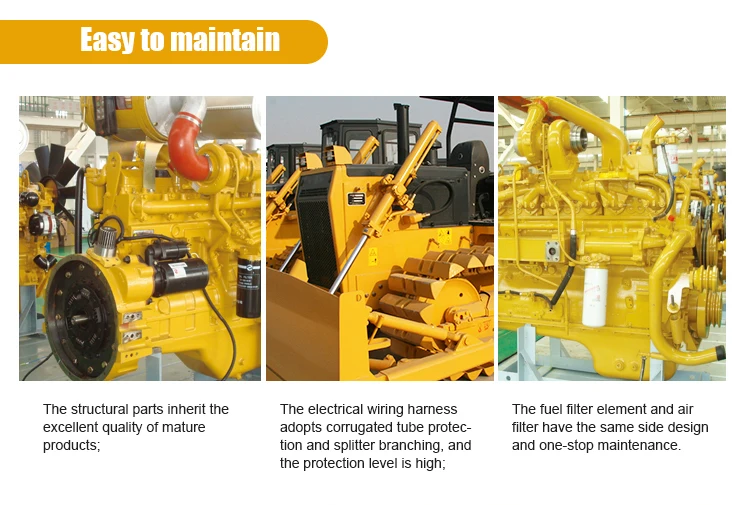 Easy to maintain

The structural parts inherit the excellent quality of mature products;

The electrical wiring harness adopts corrugated tube protection and splitter branching, and the protection level is high;

The fuel filter element and air filter have the same side design and one-stop maintenance.