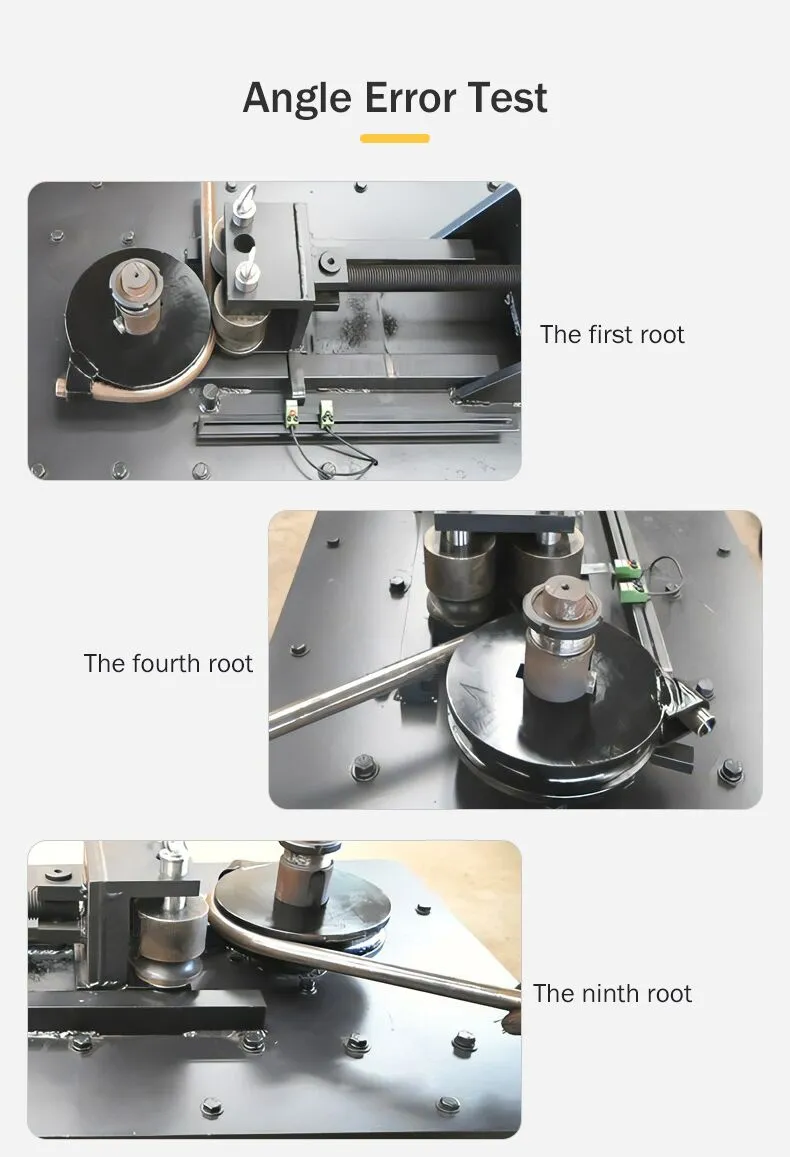 Angle Error Test

The first root

The fourth root

The ninth root