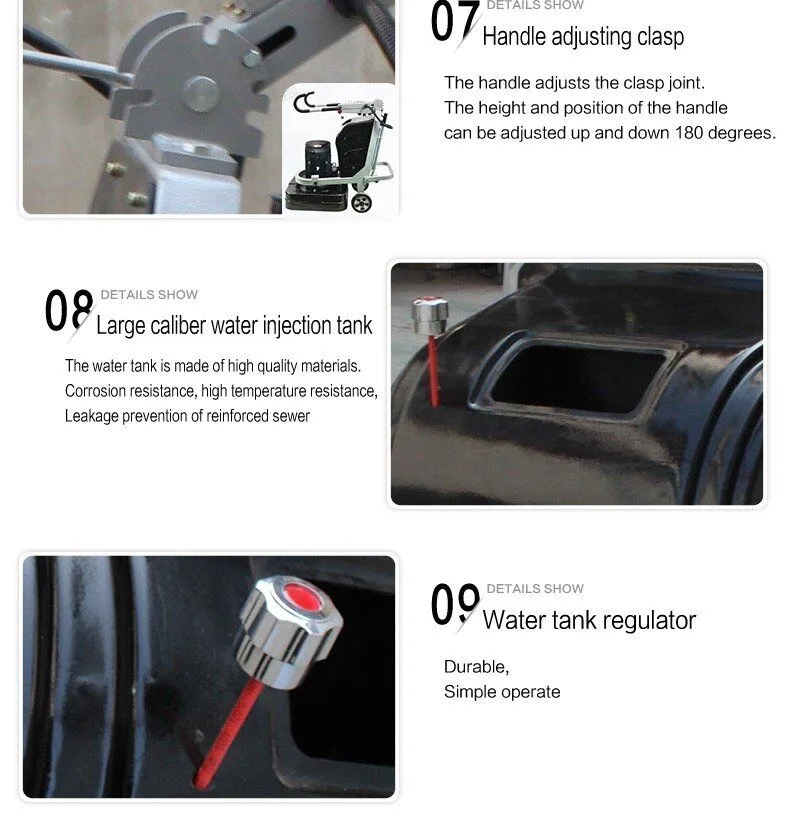 07 DETAILS SHOW
Handle adjusting clasp

The handle adjusts the clasp joint.
The height and position of the handle can be adjusted up and down 180 degrees.

08 DETAILS SHOW
Large caliber water injection tank

The water tank is made of high quality materials.
Corrosion resistance, high temperature resistance,
Leakage prevention of reinforced sewer

09 DETAILS SHOW
Water tank regulator

Durable,
Simple operate